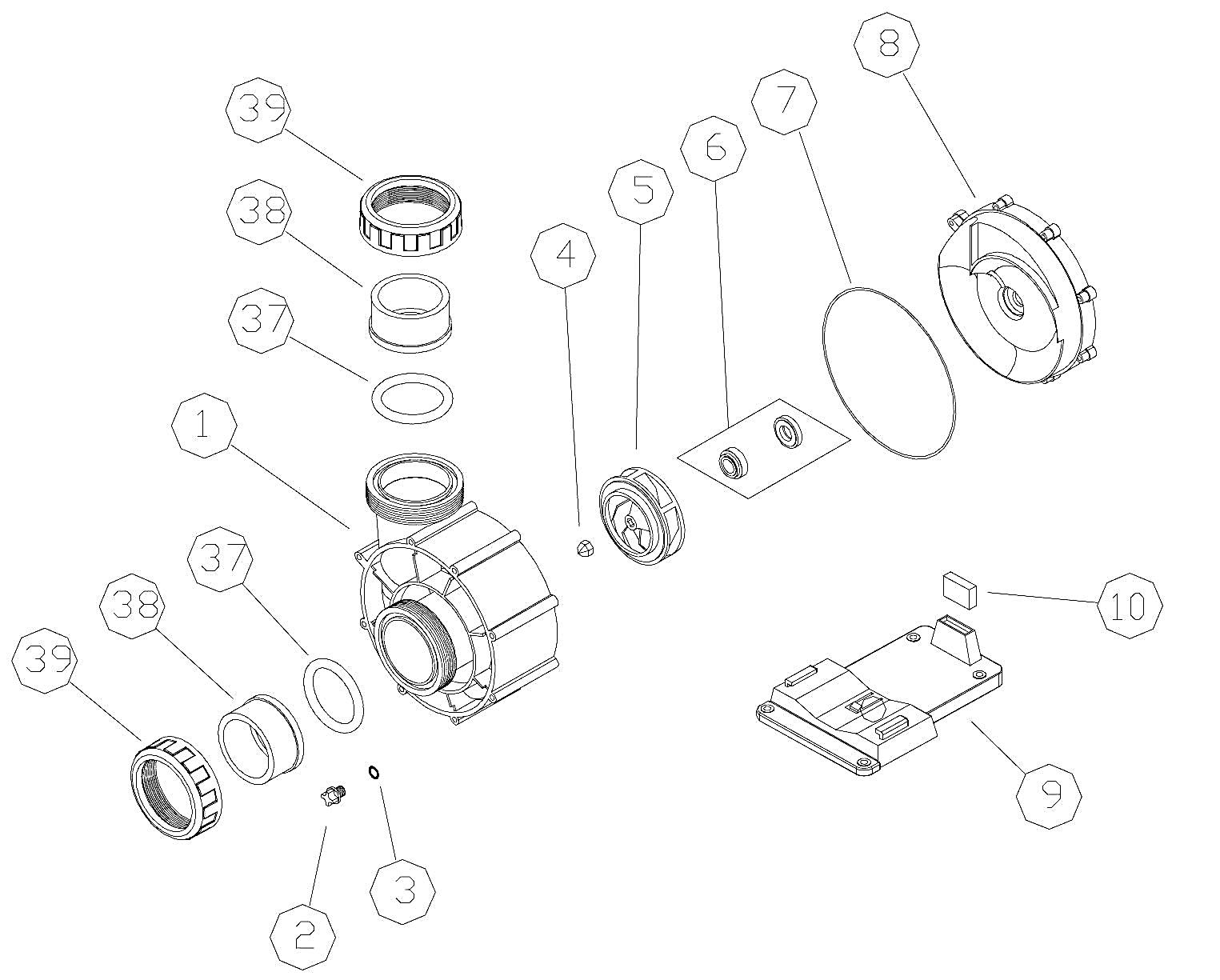 39
38
37
1
37
38
39
2
3
4
5
6
7
8
10
9